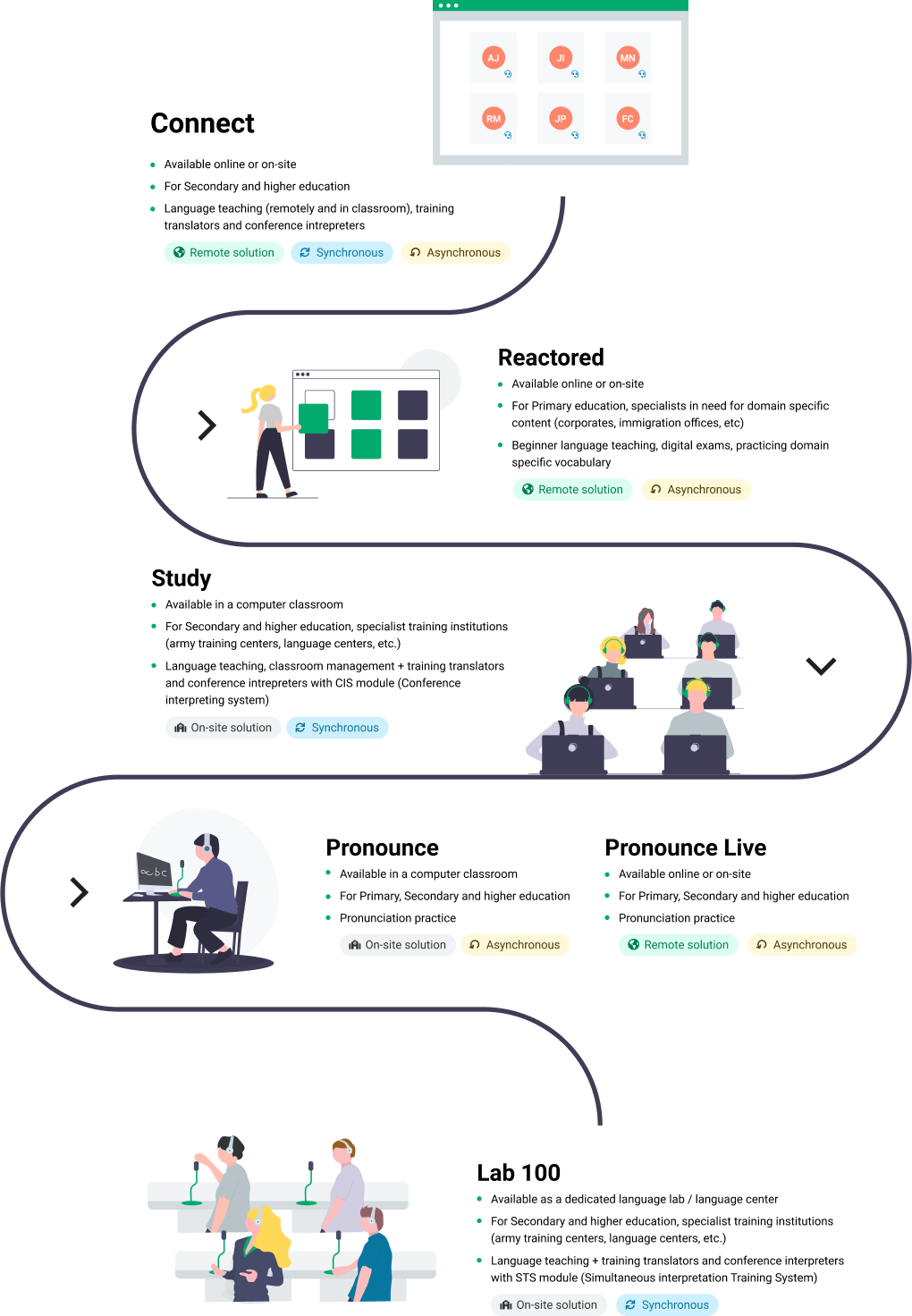 AJ JI MN
RM JP FC

Connect

- Available online or on-site
- For Secondary and higher education
- Language teaching (remotely and in classroom), training translators and conference intrepreters

Remote solution Synchronous Asynchronous

Reactored

- Available online or on-site
- For Primary education, specialists in need for domain specific content (corporates, immigration offices, etc)
- Beginner language teaching, digital exams, practicing domain specific vocabulary

Remote solution Asynchronous

Study

- Available in a computer classroom
- For Secondary and higher education, specialist training institutions (army training centers, language centers, etc.)
- Language teaching, classroom management + training translators and conference intrepreters with CIS module (Conference interpreting system)

On-site solution Synchronous

abc

Pronounce

- Available in a computer classroom
- For Primary, Secondary and higher education
- Pronunciation practice

On-site solution Asynchronous

Pronounce Live

- Available online or on-site
- For Primary, Secondary and higher education
- Pronunciation practice

Remote solution Asynchronous

Lab 100

- Available as a dedicated language lab / language center
- For Secondary and higher education, specialist training institutions (army training centers, language centers, etc.)
- Language teaching + training translators and conference interpreters with STS module (Simultaneous interpretation Training System)

On-site solution Synchronous